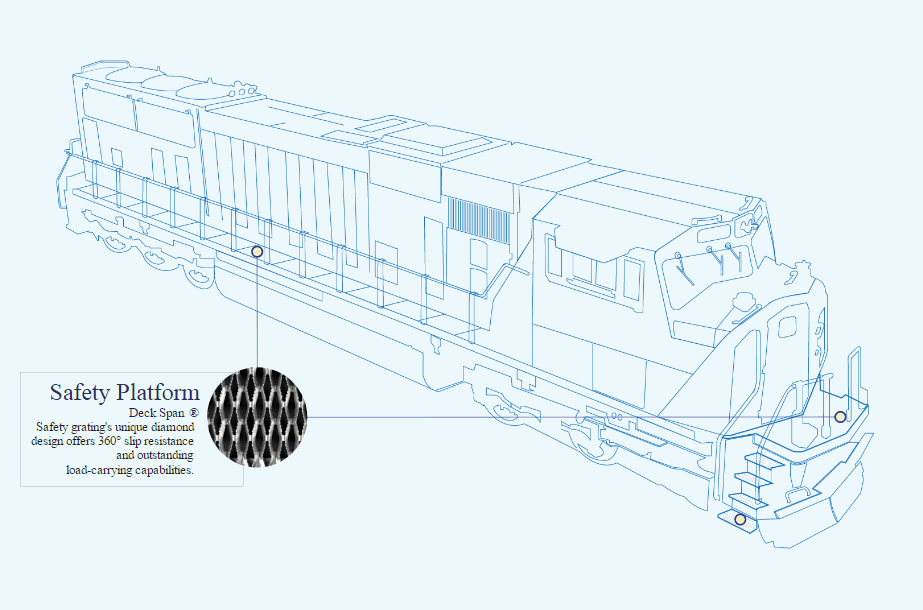 Safety Platform

Deck Span ®

Safety grating's unique diamond design offers 360° slip resistance and outstanding load-carrying capabilities.